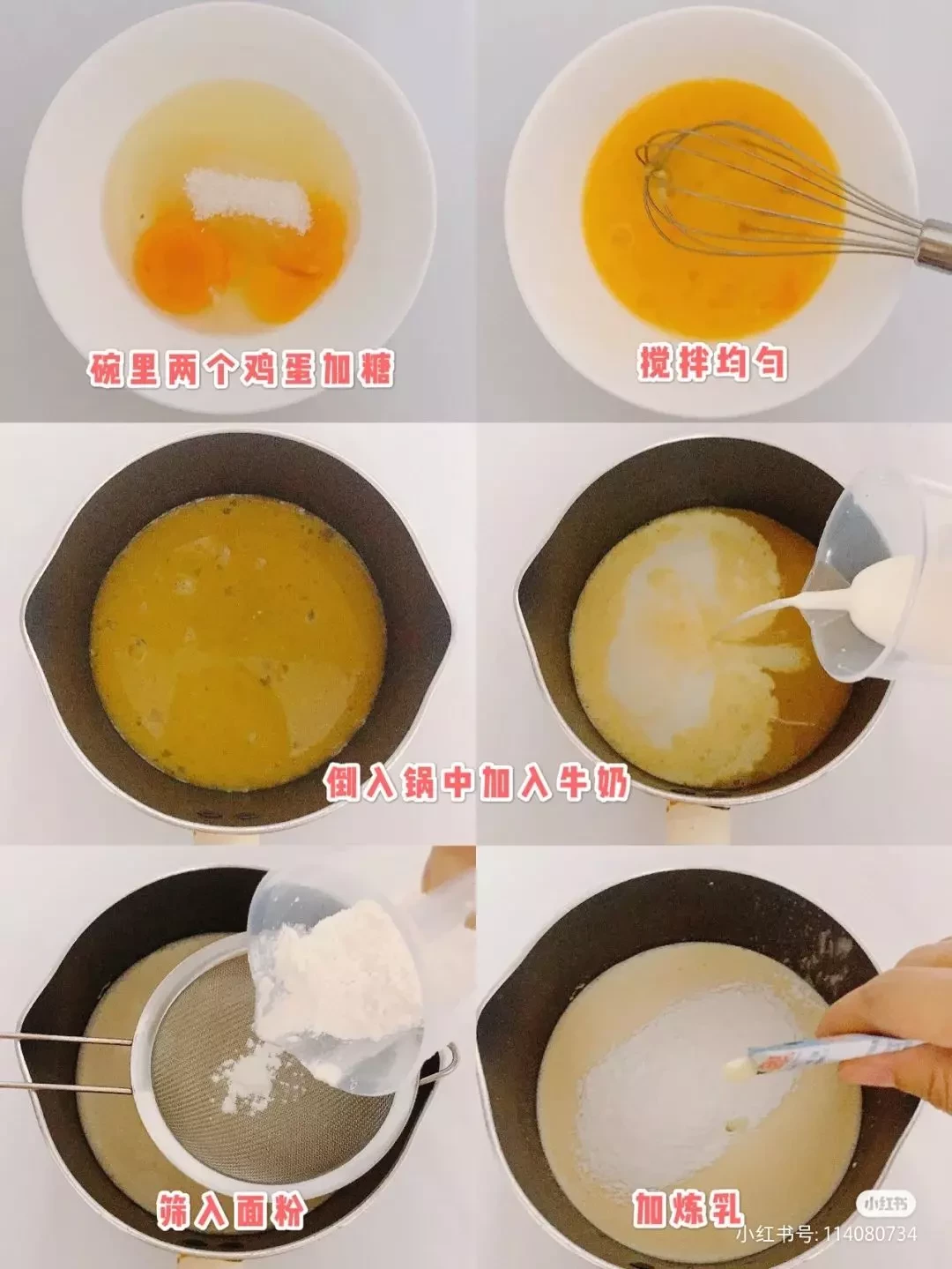 碗里两个鸡蛋加糖

搅拌均匀

倒入锅中加入牛奶

筛入面粉

加炼乳

小红书

小红书号: 114080734