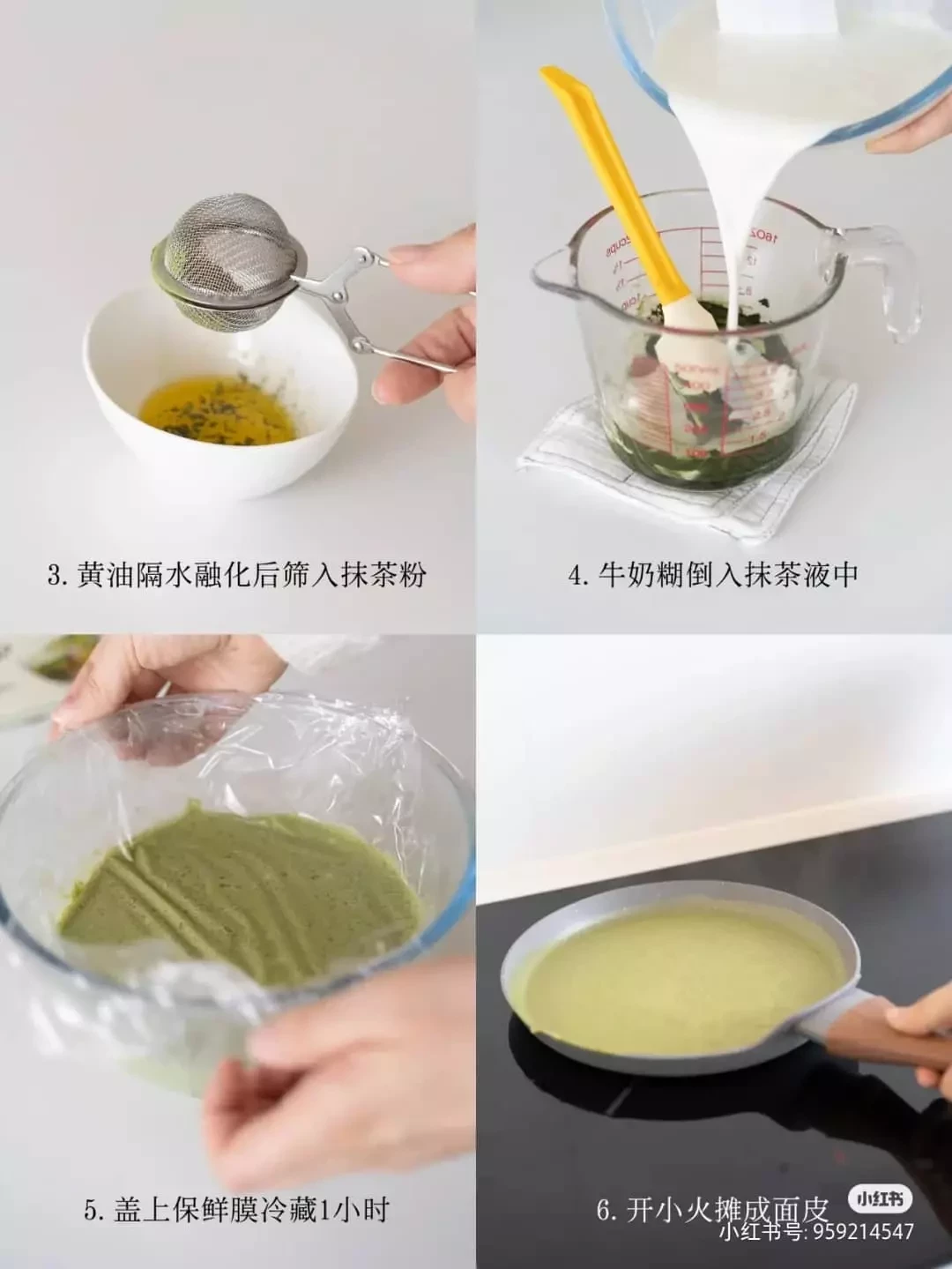 3. 黄油隔水融化后筛入抹茶粉

4. 牛奶糊倒入抹茶液中

5. 盖上保鲜膜冷藏1小时

6. 开小火摊成面皮

小红书
小红书号: 959214547